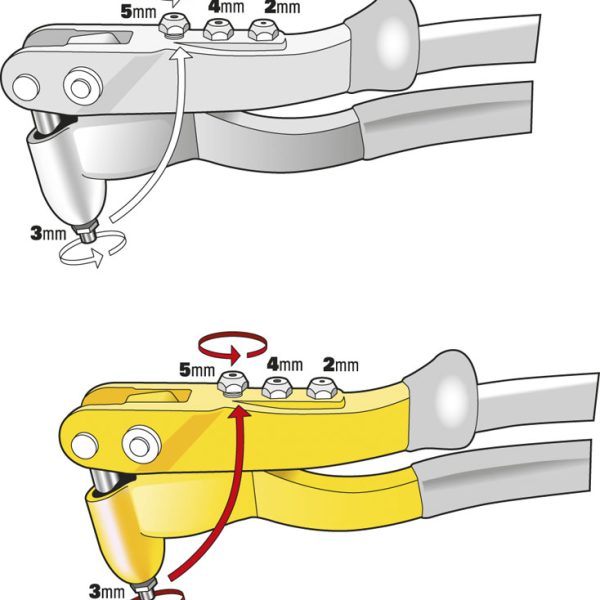 5mm 4mm 2mm

3mm

5mm 4mm 2mm

3mm